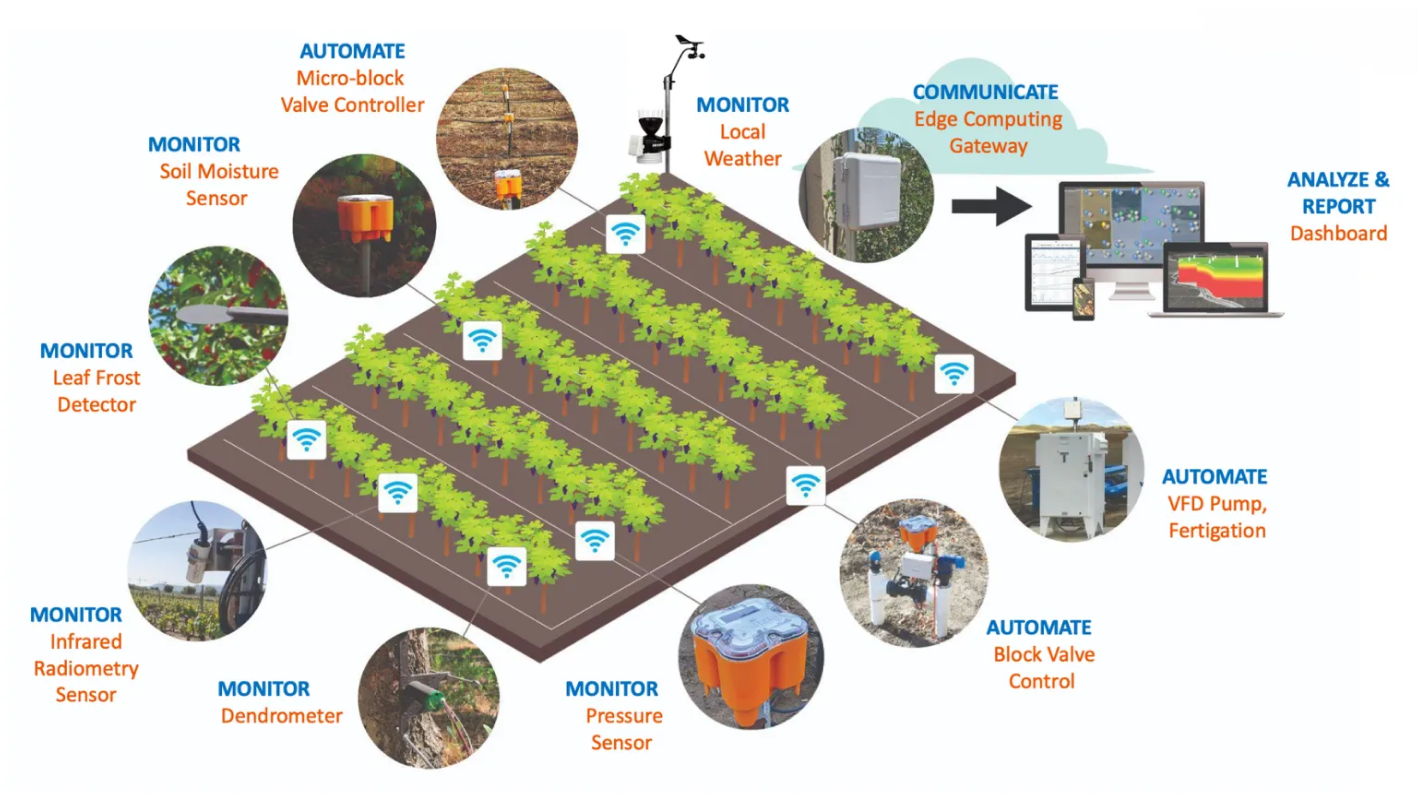 AUTOMATE
Micro-block Valve Controller

MONITOR
Soil Moisture Sensor

MONITOR
Local Weather

COMMUNICATE
Edge Computing Gateway

ANALYZE & REPORT
Dashboard

MONITOR
Leaf Frost Detector

AUTOMATE
VFD Pump, Fertigation

MONITOR
Infrared Radiometry Sensor

MONITOR
Dendrometer

MONITOR
Pressure Sensor

AUTOMATE
Block Valve Control