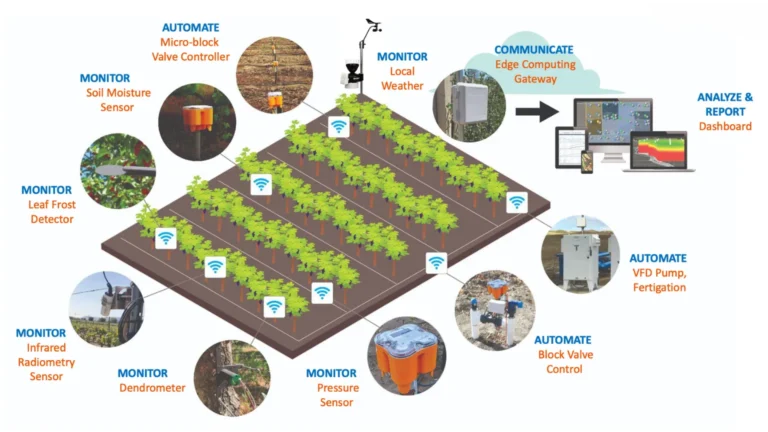 AUTOMATE
Micro-block
Valve Controller

MONITOR
Soil Moisture
Sensor

MONITOR
Local
Weather

COMMUNICATE
Edge Computing
Gateway

ANALYZE &
REPORT
Dashboard

MONITOR
Leaf Frost
Detector

AUTOMATE
VFD Pump,
Fertigation

MONITOR
Infrared
Radiometry
Sensor

MONITOR
Dendrometer

MONITOR
Pressure
Sensor

AUTOMATE
Block Valve
Control